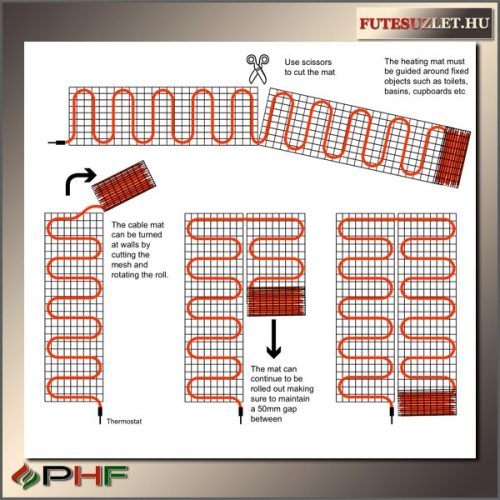 FUTESUZLET.HU

Use scissors to cut the mat

The heating mat must be guided around fixed objects such as toilets, basins, cupboards etc

The cable mat can be turned at walls by cutting the mesh and rotating the roll.

The mat can continue to be rolled out making sure to maintain a 50mm gap between

Thermostat

PHF